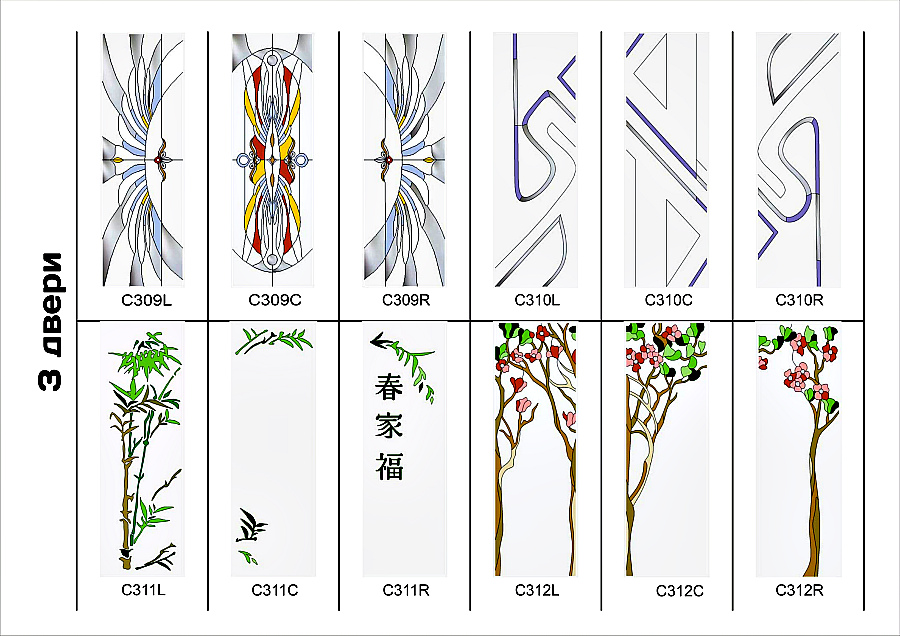 3 двери

C309L

C309C

C309R

C310L

C310C

C310R

春
家
福

C311L

C311C

C311R

C312L

C312C

C312R