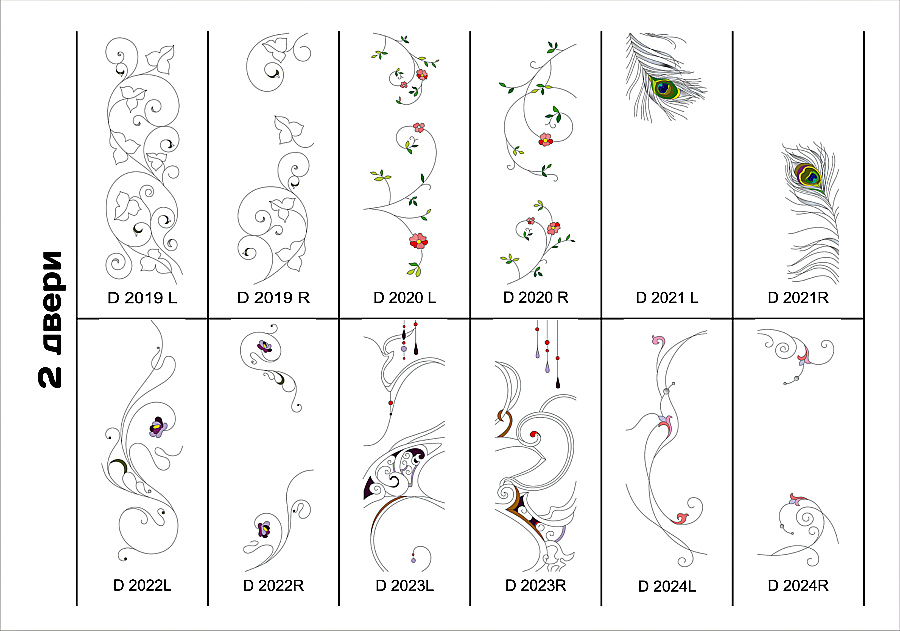 2 двери

D 2019 L

D 2019 R

D 2020 L

D 2020 R

D 2021 L

D 2021R

D 2022L

D 2022R

D 2023L

D 2023R

D 2024L

D 2024R