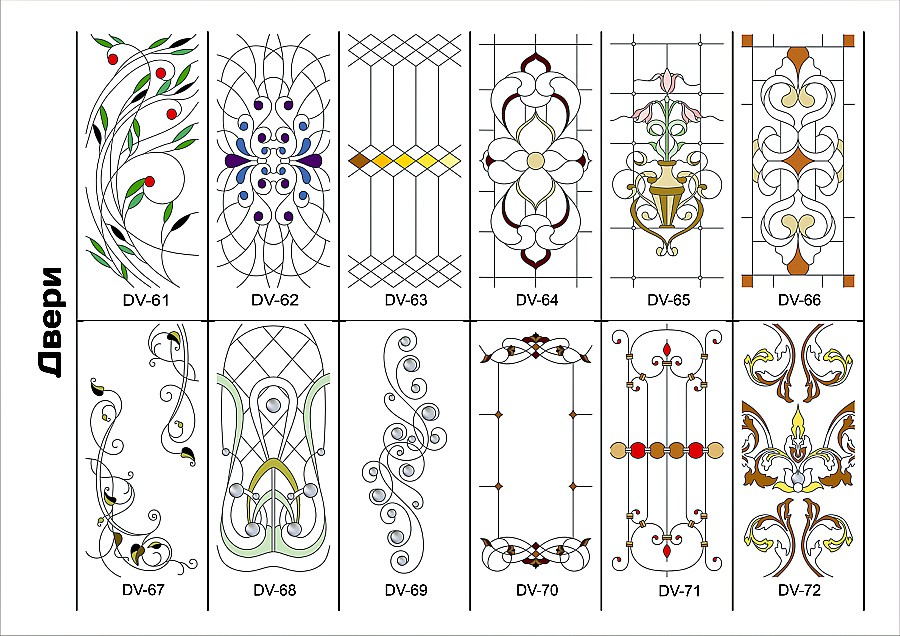 Двери

DV-61 DV-62 DV-63 DV-64 DV-65 DV-66

DV-67 DV-68 DV-69 DV-70 DV-71 DV-72