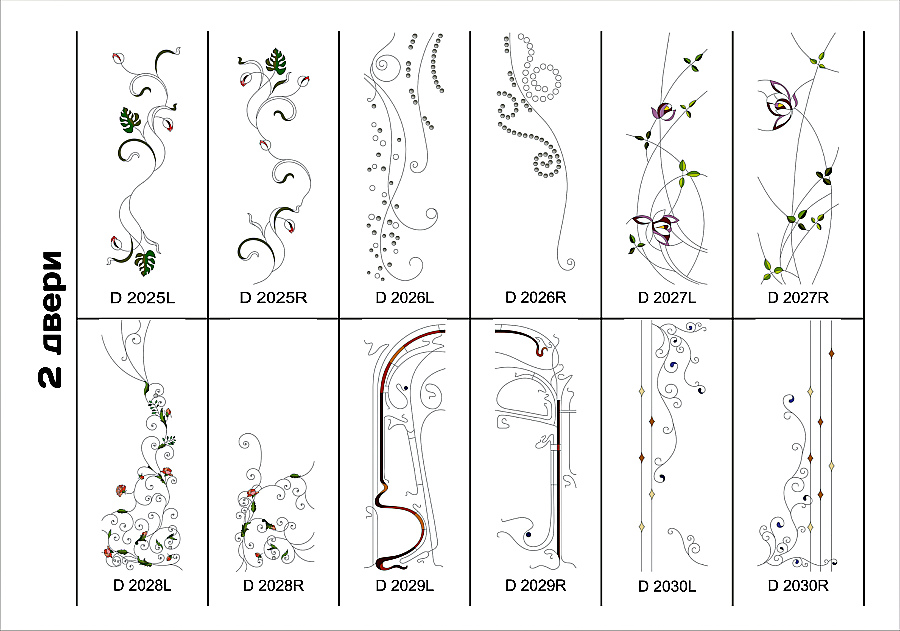 2 двери

D 2025L
D 2025R
D 2026L
D 2026R
D 2027L
D 2027R
D 2028L
D 2028R
D 2029L
D 2029R
D 2030L
D 2030R