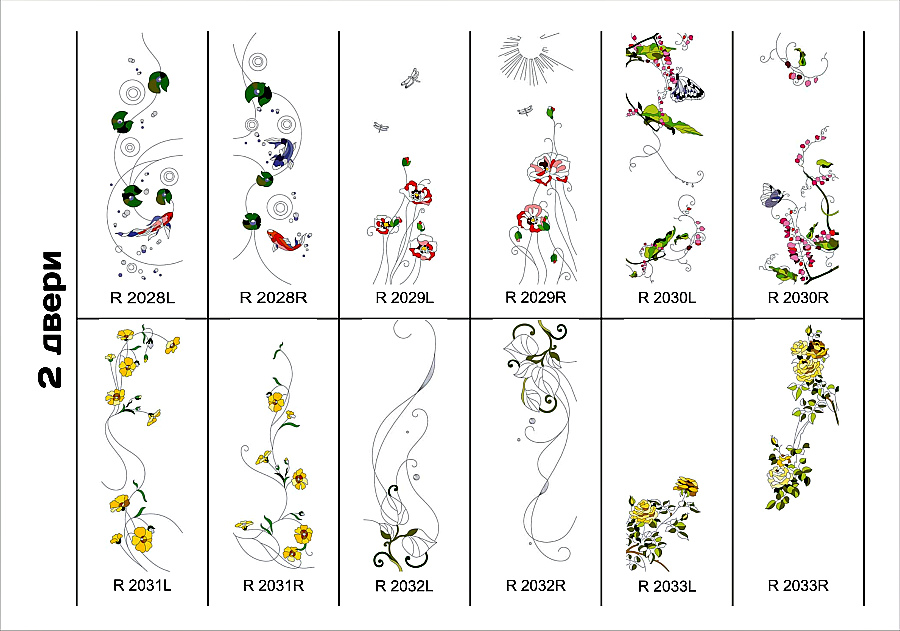 2 двери

R 2028L
R 2028R
R 2029L
R 2029R
R 2030L
R 2030R

R 2031L
R 2031R
R 2032L
R 2032R
R 2033L
R 2033R