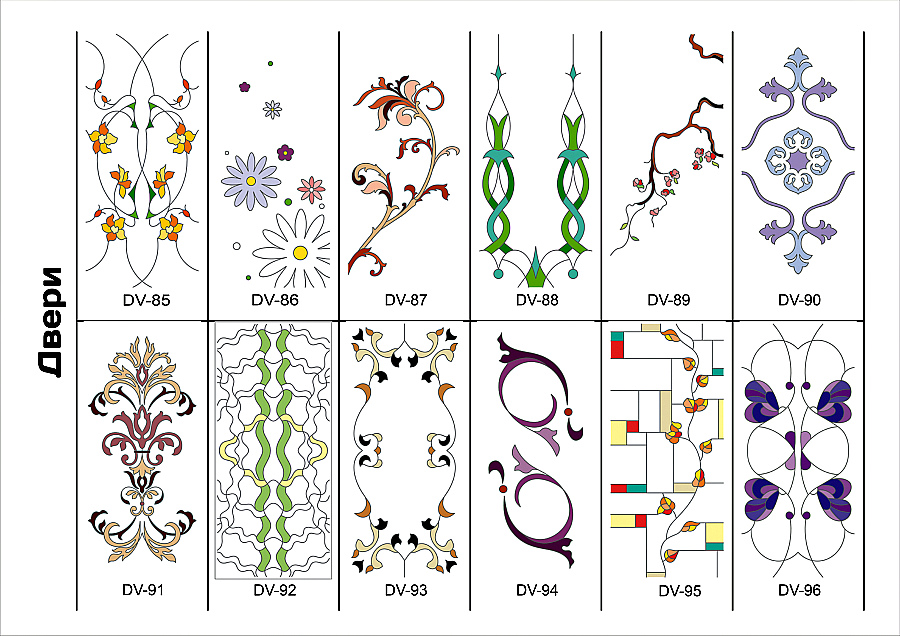 Двери

DV-85
DV-86
DV-87
DV-88
DV-89
DV-90

DV-91
DV-92
DV-93
DV-94
DV-95
DV-96